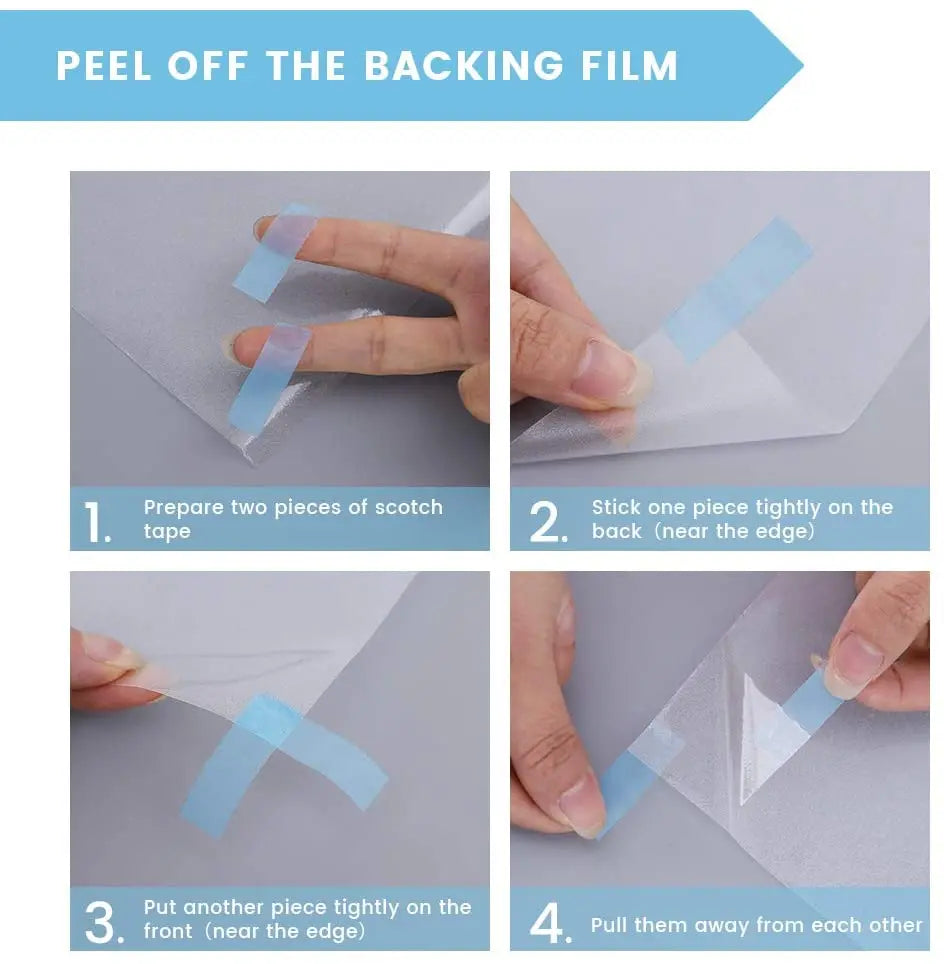 PEEL OFF THE BACKING FILM

1. Prepare two pieces of scotch tape

2. Stick one piece tightly on the back（near the edge)

3. Put another piece tightly on the front（near the edge)

4. Pull them away from each other